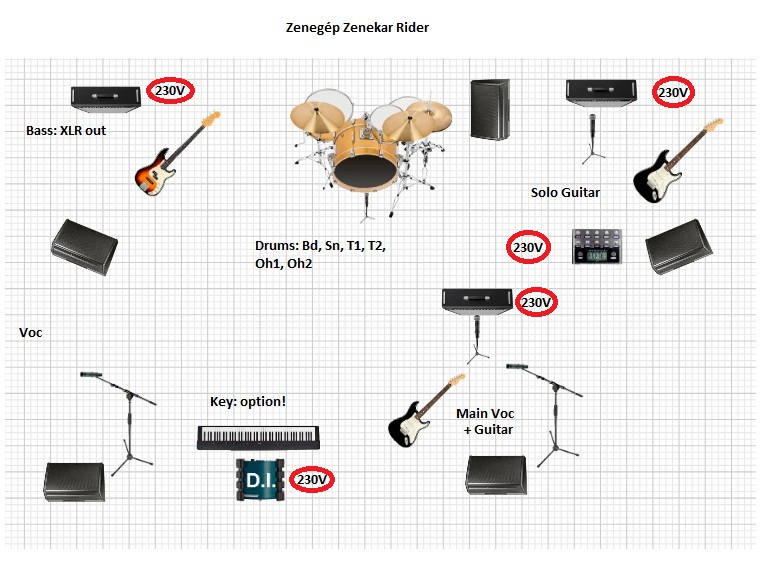 Zenegép Zenekar Rider

230V

Bass: XLR out

230V

Solo Guitar

Drums: Bd, Sn, T1, T2, Oh1, Oh2

230V

230V

Voc

Key: option!

Main Voc + Guitar

D.I.

230V